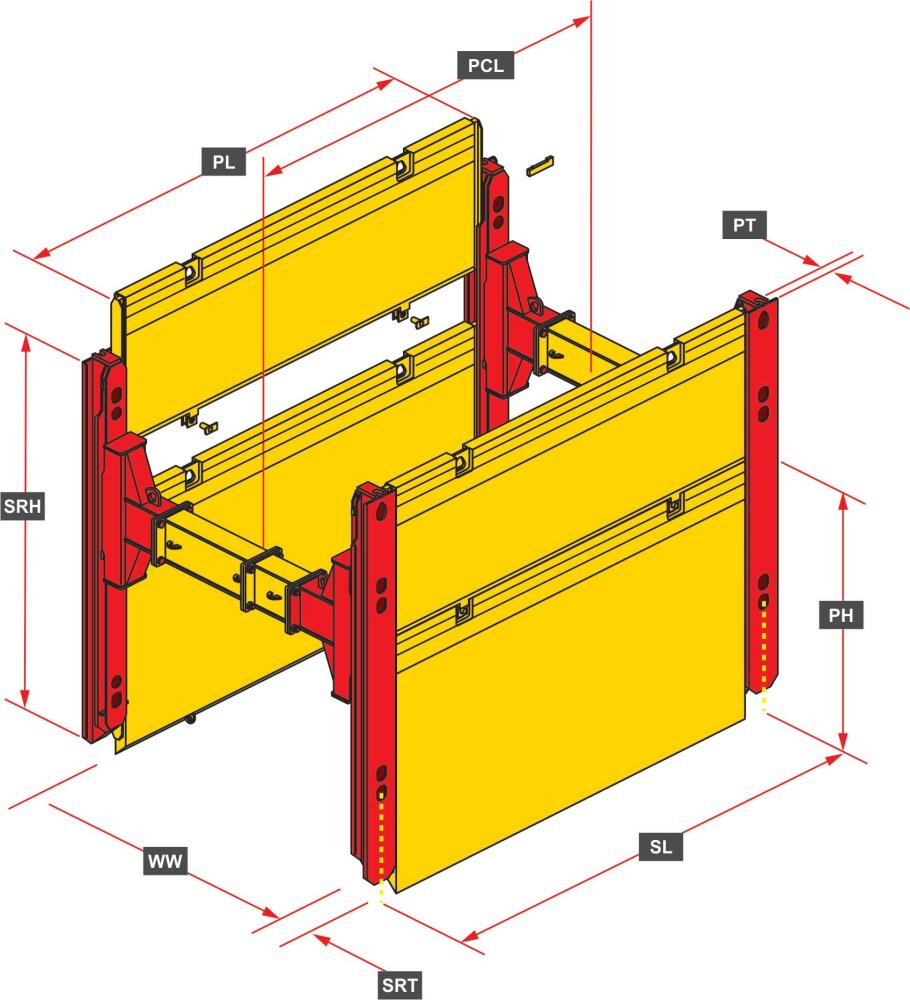 PCL

PL

PT

SRH

PH

WW

SL

SRT